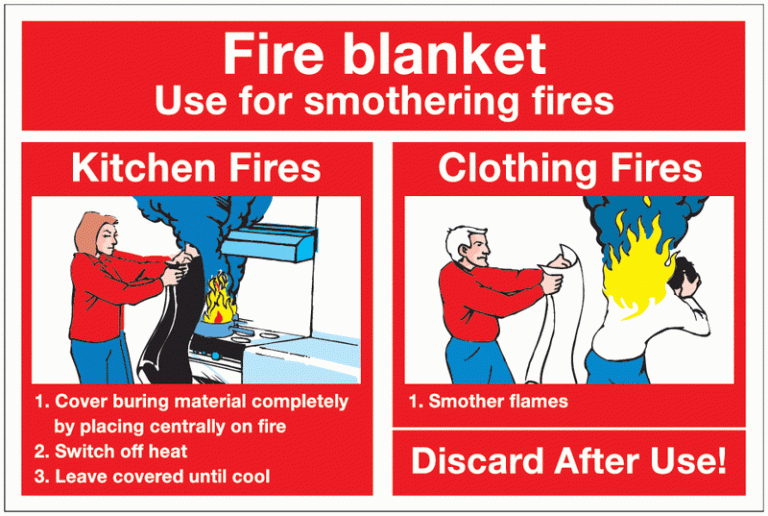 Fire blanket
Use for smothering fires

Kitchen Fires

1. Cover buring material completely by placing centrally on fire
2. Switch off heat
3. Leave covered until cool

Clothing Fires

1. Smother flames

Discard After Use!