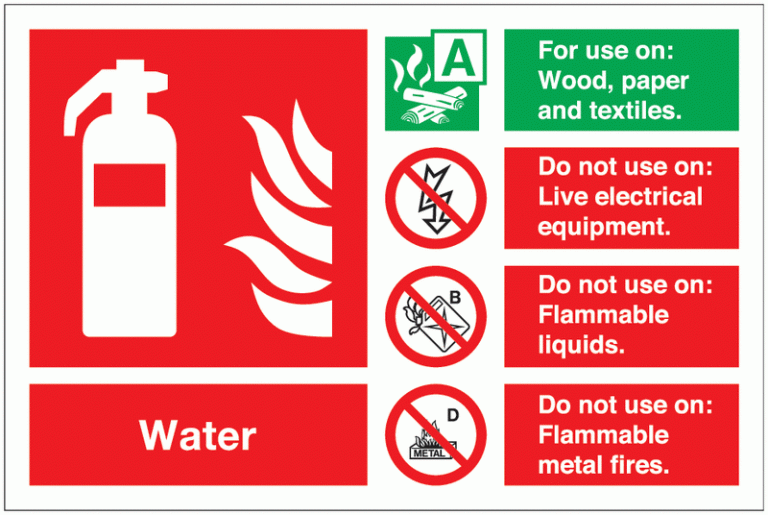 Water

A

For use on: Wood, paper and textiles.

Do not use on: Live electrical equipment.

B

Do not use on: Flammable liquids.

D

METAL

Do not use on: Flammable metal fires.